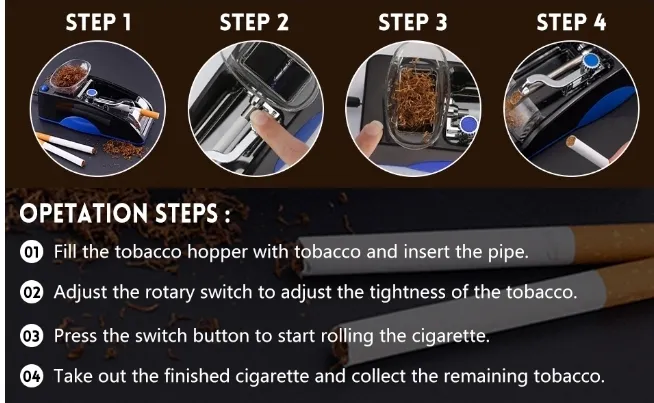 STEP 1 STEP 2 STEP 3 STEP 4

OPETATION STEPS :

01 Fill the tobacco hopper with tobacco and insert the pipe.

02 Adjust the rotary switch to adjust the tightness of the tobacco.

03 Press the switch button to start rolling the cigarette.

04 Take out the finished cigarette and collect the remaining tobacco.